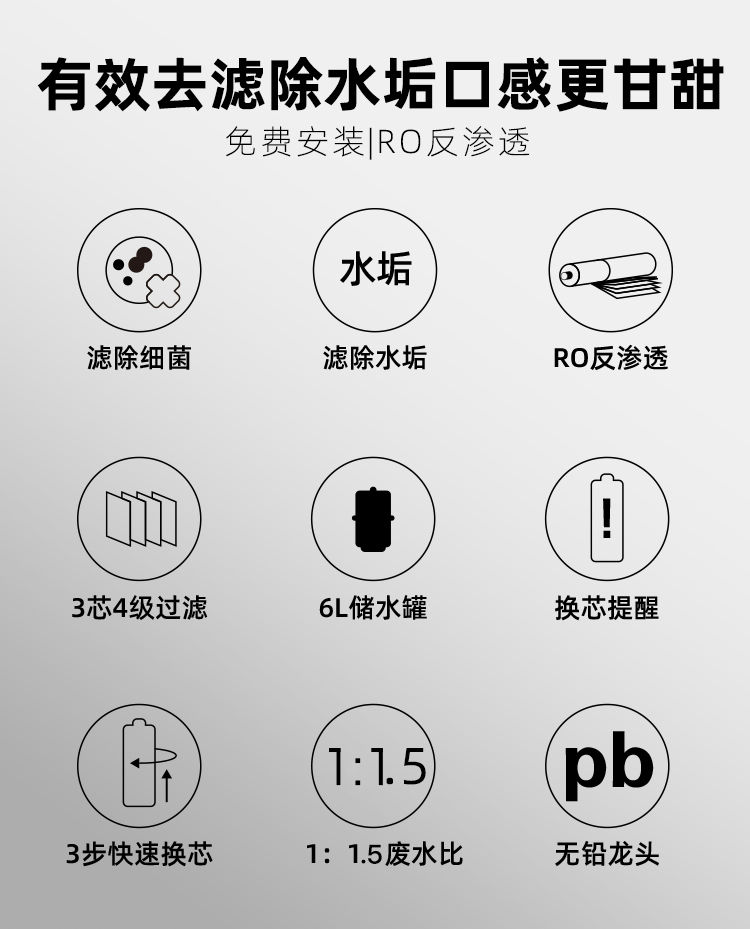 有效去滤除水垢口感更甘甜

免费安装|RO反渗透

滤除细菌

水垢

滤除水垢

RO反渗透

3芯4级过滤

6L储水罐

!

换芯提醒

3步快速换芯

1:1.5

1：1.5废水比

pb

无铅龙头